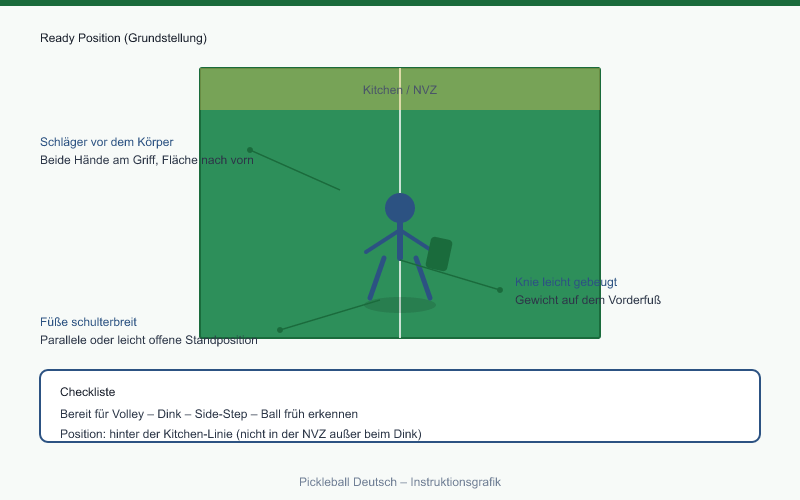 Ready Position (Grundstellung)

Kitchen / NVZ

Schläger vor dem Körper
Beide Hände am Griff, Fläche nach vorn

Knie leicht gebeugt
Gewicht auf dem Vorderfuß

Füße schulterbreit
Parallele oder leicht offene Standposition

Checkliste
Bereit für Volley – Dink – Side-Step – Ball früh erkennen
Position: hinter der Kitchen-Linie (nicht in der NVZ außer beim Dink)

Pickleball Deutsch – Instruktionsgrafik